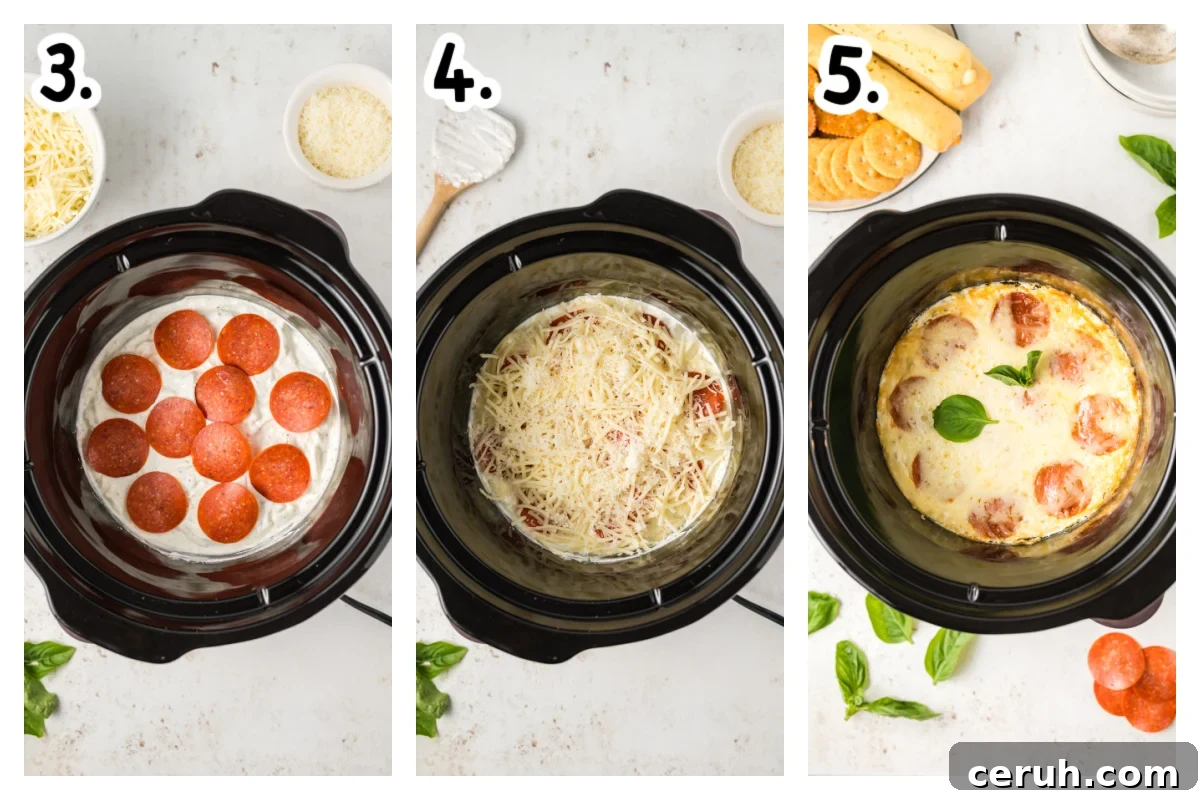 3.

4.

5.

ceruh.com