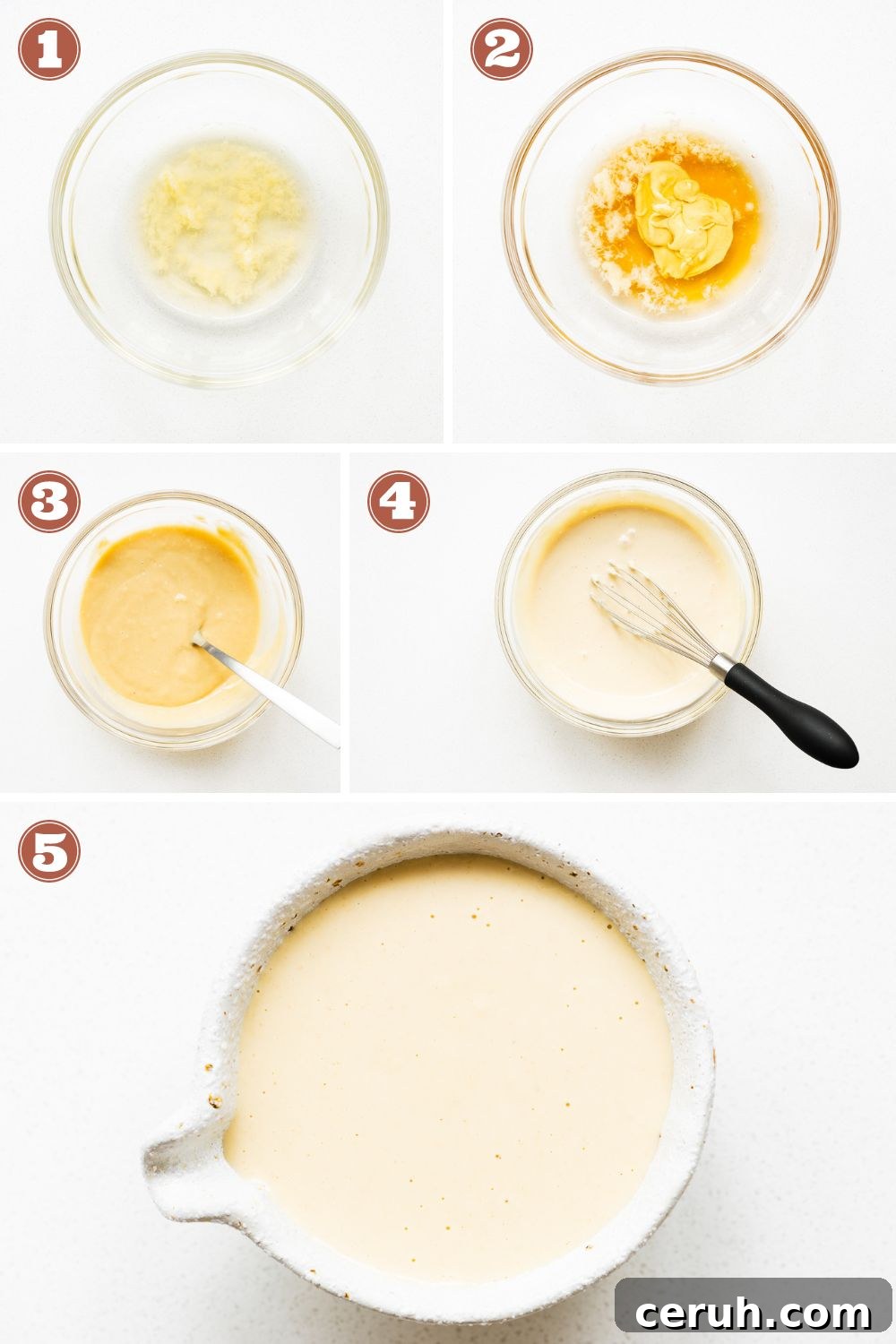 1

2

3

4

5

ceruh.com