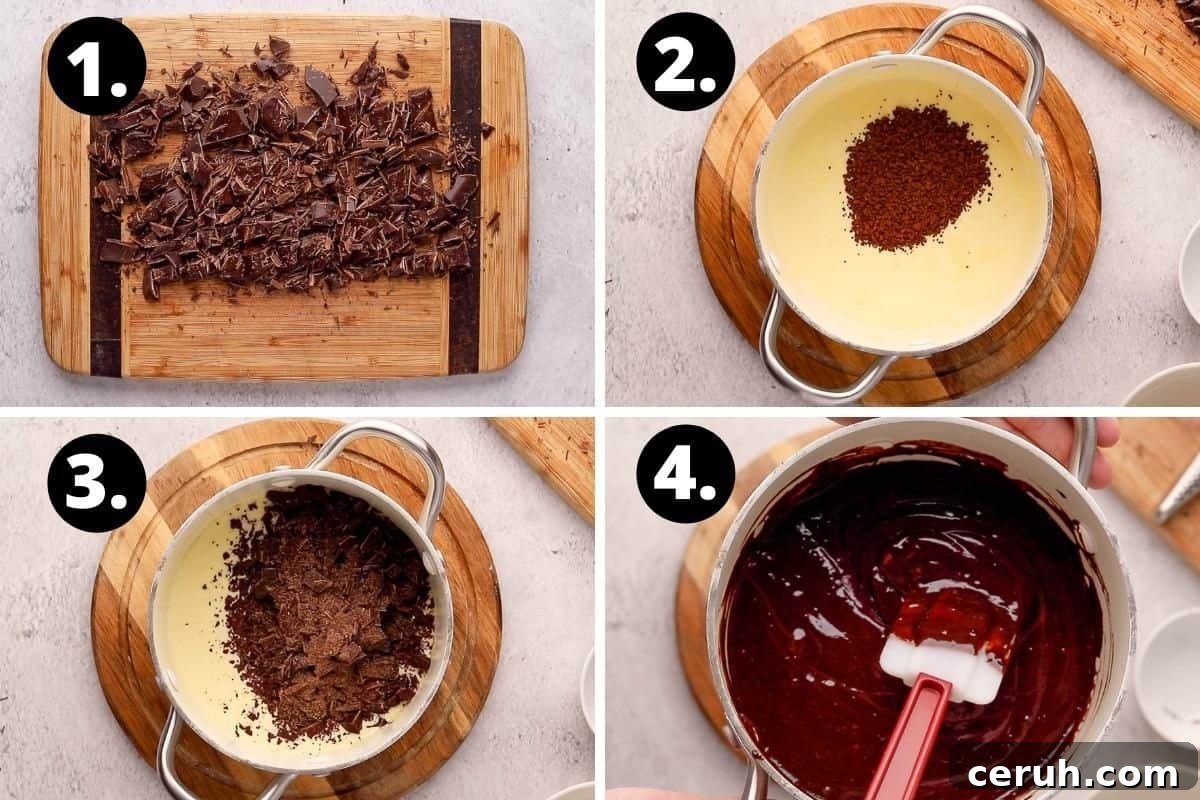 1.

2.

3.

4.

ceruh.com